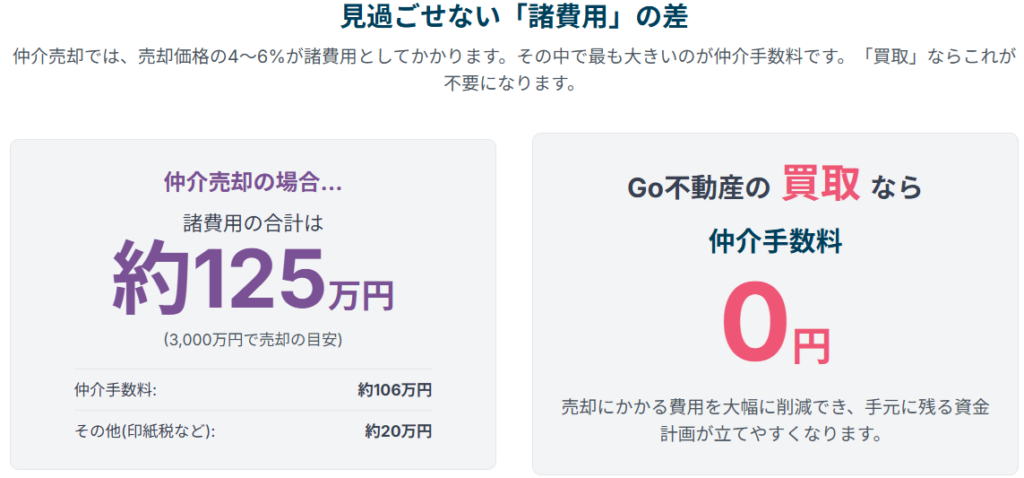 見過ごせない「諸費用」の差

仲介売却では、売却価格の4〜6%が諸費用としてかかります。その中で最も大きいのが仲介手数料です。「買取」ならこれが不要になります。

仲介売却の場合...

諸費用の合計は

約125万円

(3,000万円で売却の目安)

| 仲介手数料: | 約106万円 |
|---|---|
| その他(印紙税など): | 約20万円 |

Go不動産の 買取 なら

仲介手数料

0円

売却にかかる費用を大幅に削減でき、手元に残る資金計画が立てやすくなります。