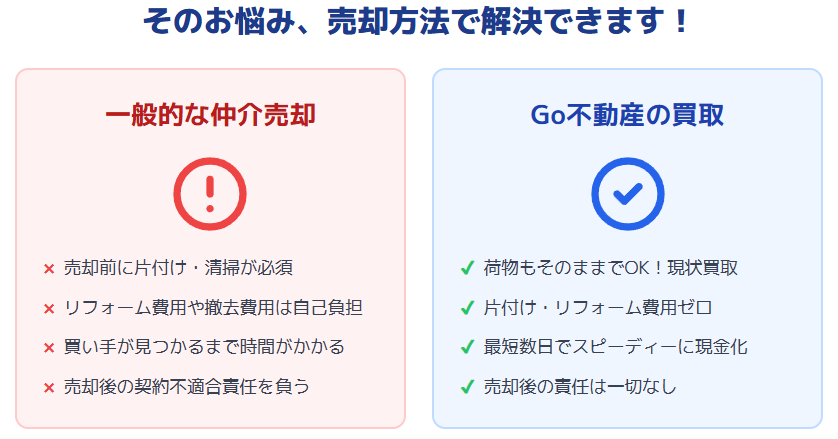 そのお悩み、売却方法で解決できます！

一般的な仲介売却

× 売却前に片付け・清掃が必須
× リフォーム費用や撤去費用は自己負担
× 買い手が見つかるまで時間がかかる
× 売却後の契約不適合責任を負う

Go不動産の買取

✓ 荷物もそのままでOK！現状買取
✓ 片付け・リフォーム費用ゼロ
✓ 最短数日でスピーディーに現金化
✓ 売却後の責任は一切なし