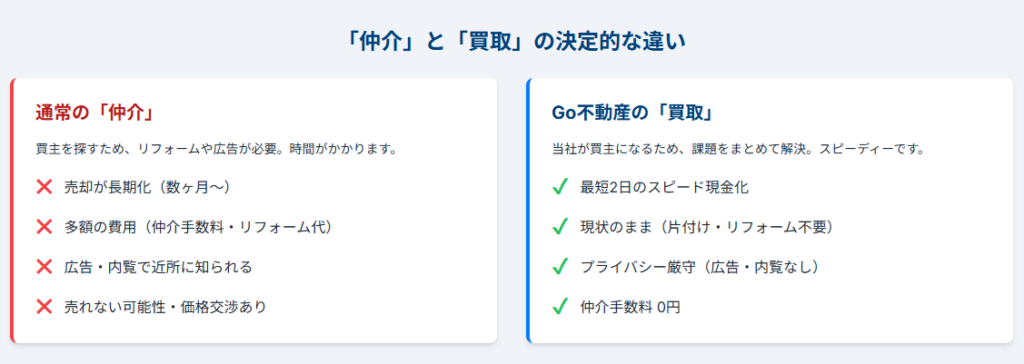 「仲介」と「買取」の決定的な違い

通常の「仲介」

買主を探すため、リフォームや広告が必要。時間がかかります。

❌ 売却が長期化（数ヶ月〜）

❌ 多額の費用（仲介手数料・リフォーム代）

❌ 広告・内覧で近所に知られる

❌ 売れない可能性・価格交渉あり

Go不動産の「買取」

当社が買主になるため、課題をまとめて解決。スピーディーです。

✓ 最短2日のスピード現金化

✓ 現状のまま（片付け・リフォーム不要）

✓ プライバシー厳守（広告・内覧なし）

✓ 仲介手数料 0円