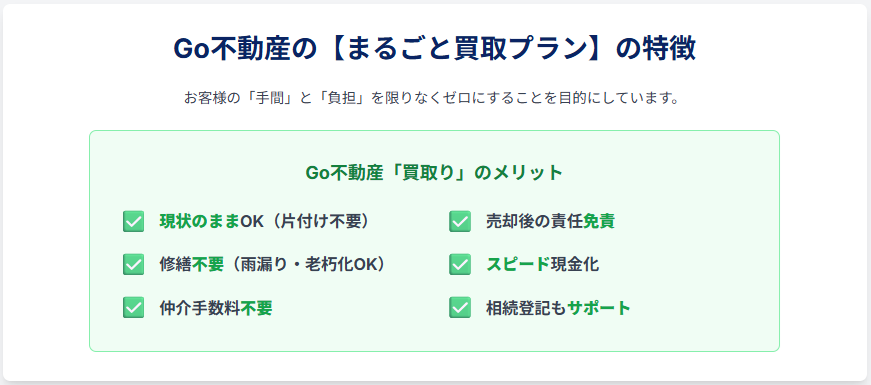 Go不動産の【まるごと買取プラン】の特徴

お客様の「手間」と「負担」を限りなくゼロにすることを目的にしています。

Go不動産「買取り」のメリット

☑ 現状のままOK（片付け不要）
☑ 修繕不要（雨漏り・老朽化OK）
☑ 仲介手数料不要

☑ 売却後の責任免責
☑ スピード現金化
☑ 相続登記もサポート