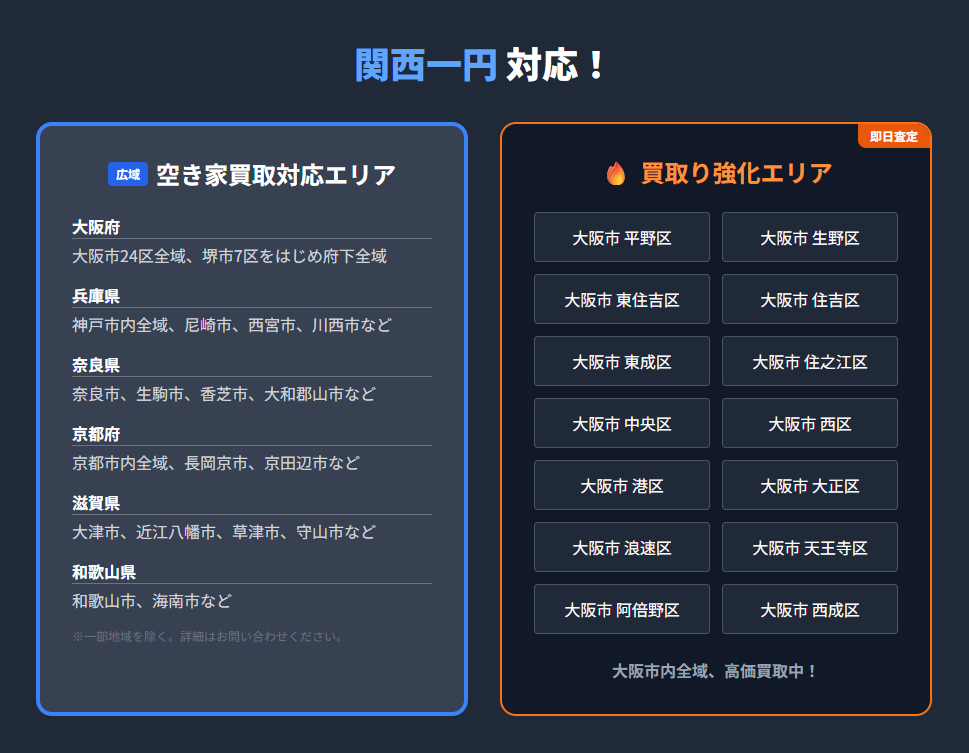 関西一円 対応！

広域 空き家買取対応エリア

大阪府
大阪市24区全域、堺市7区をはじめ府下全域

兵庫県
神戸市内全域、尼崎市、西宮市、川西市など

奈良県
奈良市、生駒市、香芝市、大和郡山市など

京都府
京都市内全域、長岡京市、京田辺市など

滋賀県
大津市、近江八幡市、草津市、守山市など

和歌山県
和歌山市、海南市など

※一部地域を除く。詳細はお問い合わせください。

即日査定

買取り強化エリア

大阪市 平野区
大阪市 生野区
大阪市 東住吉区
大阪市 住吉区
大阪市 東成区
大阪市 住之江区
大阪市 中央区
大阪市 西区
大阪市 港区
大阪市 大正区
大阪市 浪速区
大阪市 天王寺区
大阪市 阿倍野区
大阪市 西成区

大阪市内全域、高価買取中！