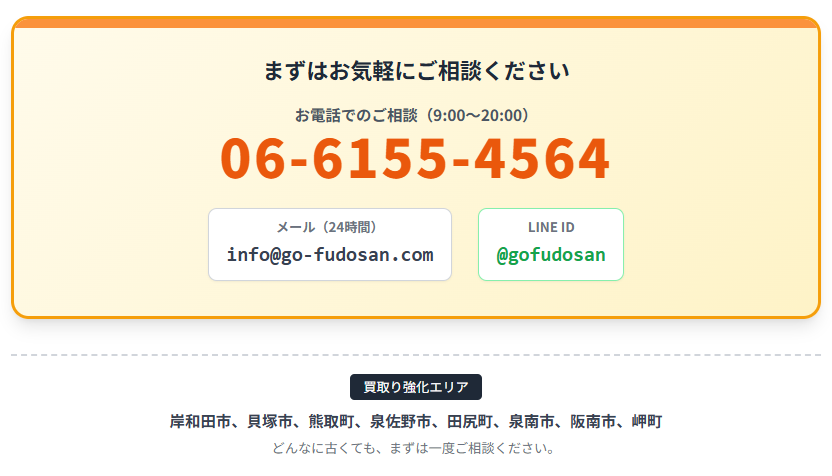 まずはお気軽にご相談ください

お電話でのご相談（9:00〜20:00）

06-6155-4564

メール（24時間）
info@go-fudosan.com

LINE ID
@gofudosan

買取り強化エリア

岸和田市、貝塚市、熊取町、泉佐野市、田尻町、泉南市、阪南市、岬町

どんなに古くても、まずは一度ご相談ください。