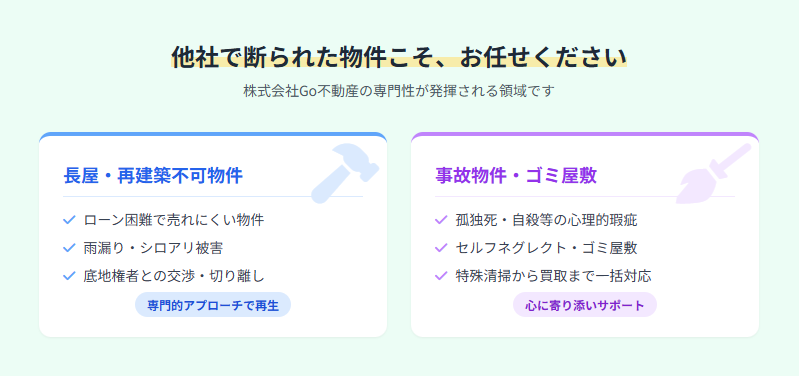 他社で断られた物件こそ、お任せください

株式会社Go不動産の専門性が発揮される領域です

長屋・再建築不可物件

✓ ローン困難で売れにくい物件
✓ 雨漏り・シロアリ被害
✓ 底地権者との交渉・切り離し

専門的アプローチで再生

事故物件・ゴミ屋敷

✓ 孤独死・自殺等の心理的瑕疵
✓ セルフネグレクト・ゴミ屋敷
✓ 特殊清掃から買取まで一括対応

心に寄り添いサポート