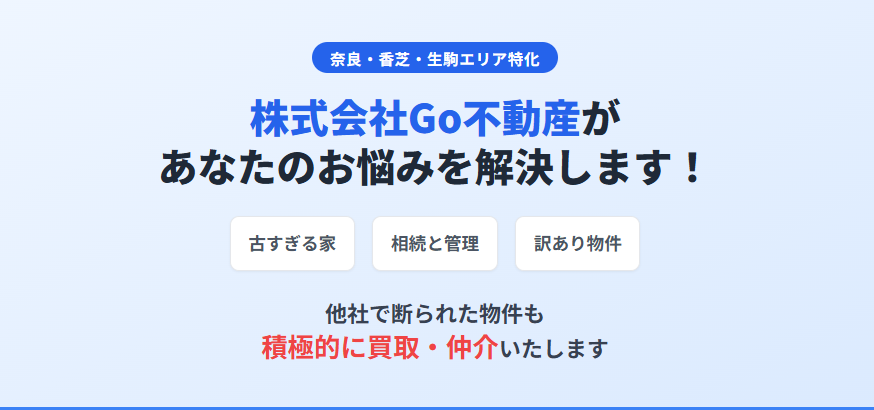 奈良・香芝・生駒エリア特化

株式会社Go不動産が
あなたのお悩みを解決します！

古すぎる家

相続と管理

訳あり物件

他社で断られた物件も
積極的に買取・仲介いたします