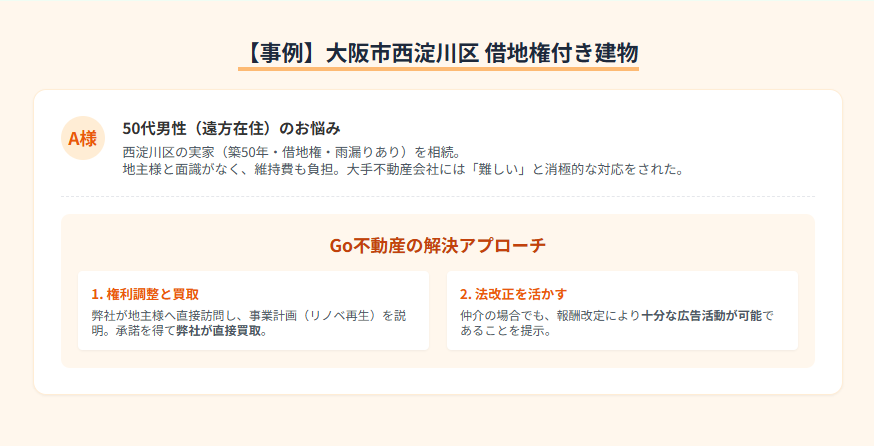 【事例】大阪市西淀川区 借地権付き建物

A様

50代男性（遠方在住）のお悩み

西淀川区の実家（築50年・借地権・雨漏りあり）を相続。
地主様と面識がなく、維持費も負担。大手不動産会社には「難しい」と消極的な対応をされた。

Go不動産の解決アプローチ

1. 権利調整と買取

弊社が地主様へ直接訪問し、事業計画（リノベ再生）を説明。承諾を得て弊社が直接買取。

2. 法改正を活かす

仲介の場合でも、報酬改定により十分な広告活動が可能であることを提示。