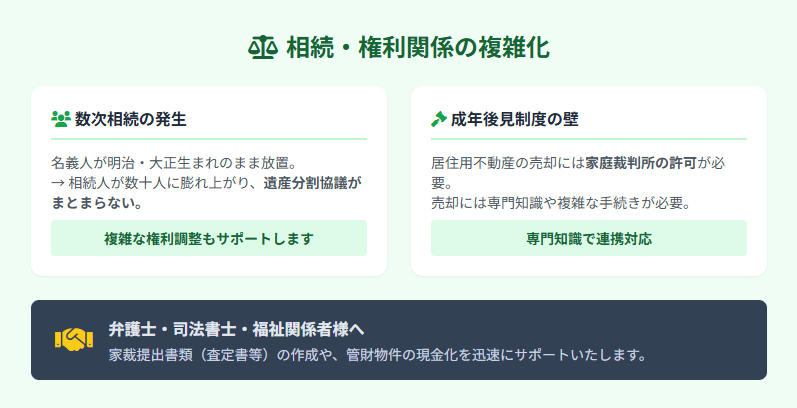 相続・権利関係の複雑化

数次相続の発生

名義人が明治・大正生まれのまま放置。
→ 相続人が数十人に膨れ上がり、遺産分割協議がまとまらない。

複雑な権利調整もサポートします

成年後見制度の壁

居住用不動産の売却には家庭裁判所の許可が必要。
売却には専門知識や複雑な手続きが必要。

専門知識で連携対応

弁護士・司法書士・福祉関係者様へ

家裁提出書類（査定書等）の作成や、管財物件の現金化を迅速にサポートいたします。