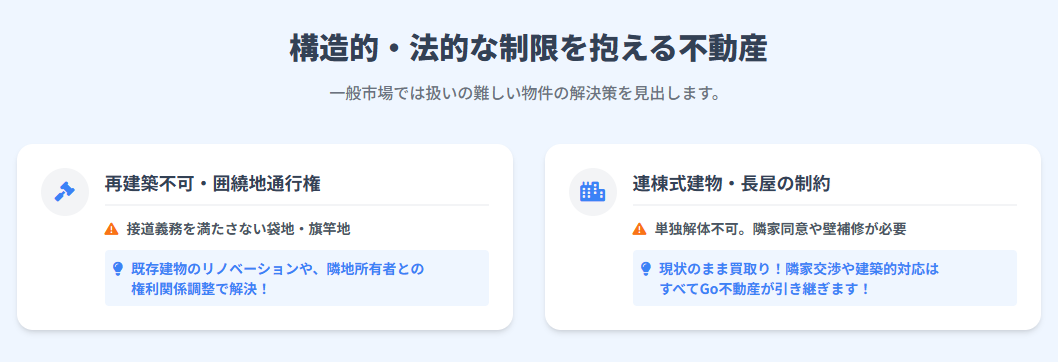 構造的・法的な制限を抱える不動産

一般市場では扱いの難しい物件の解決策を見出します。

再建築不可・囲繞地通行権

接道義務を満たさない袋地・旗竿地

既存建物のリノベーションや、隣地所有者との権利関係調整で解決！

連棟式建物・長屋の制約

単独解体不可。隣家同意や壁補修が必要

現状のまま買取り！隣家交渉や建築的対応はすべてGo不動産が引き継ぎます！